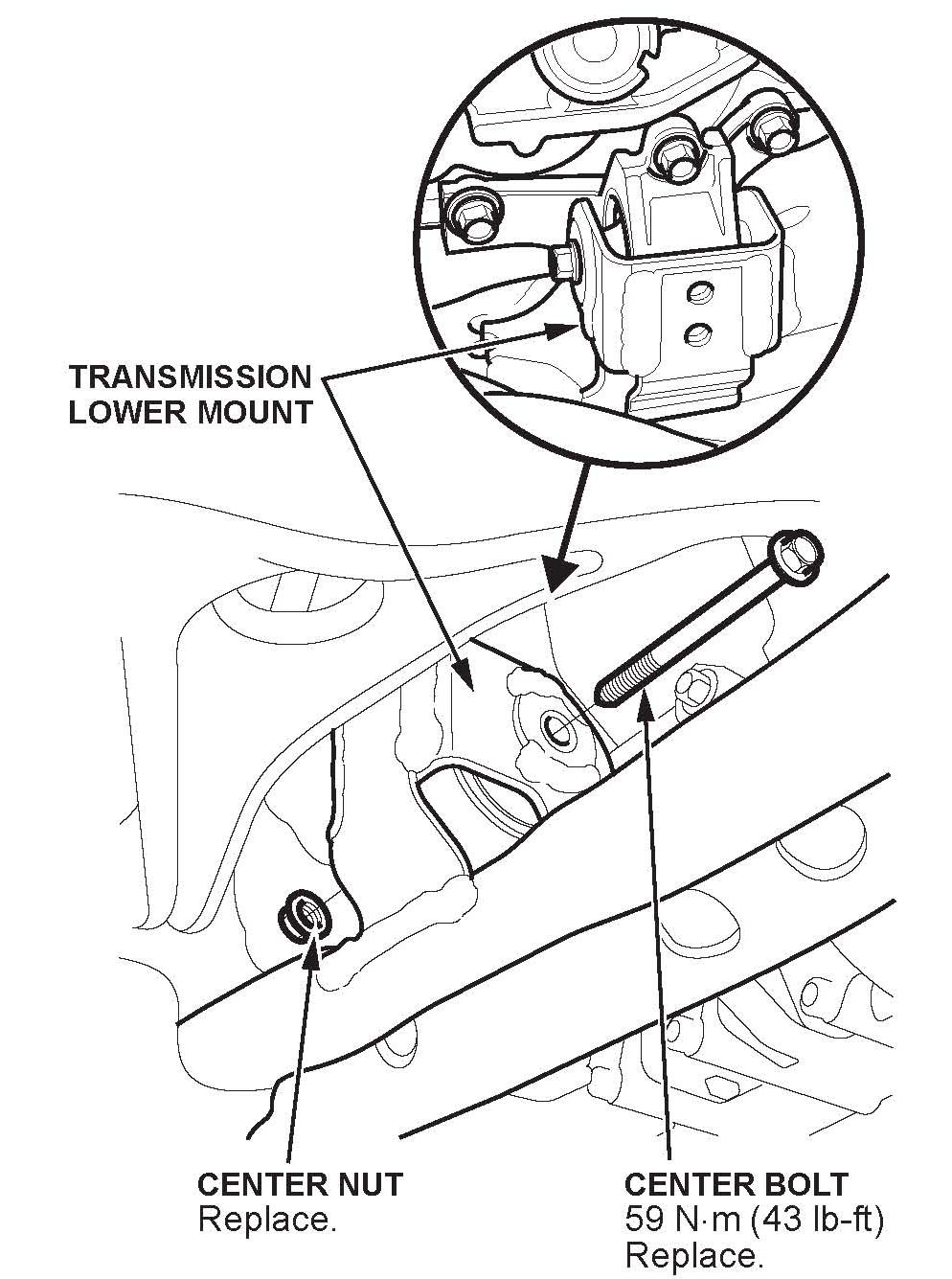 TRANSMISSION
LOWER MOUNT

CENTER NUT
Replace.

CENTER BOLT
59 N·m (43 lb-ft)
Replace.