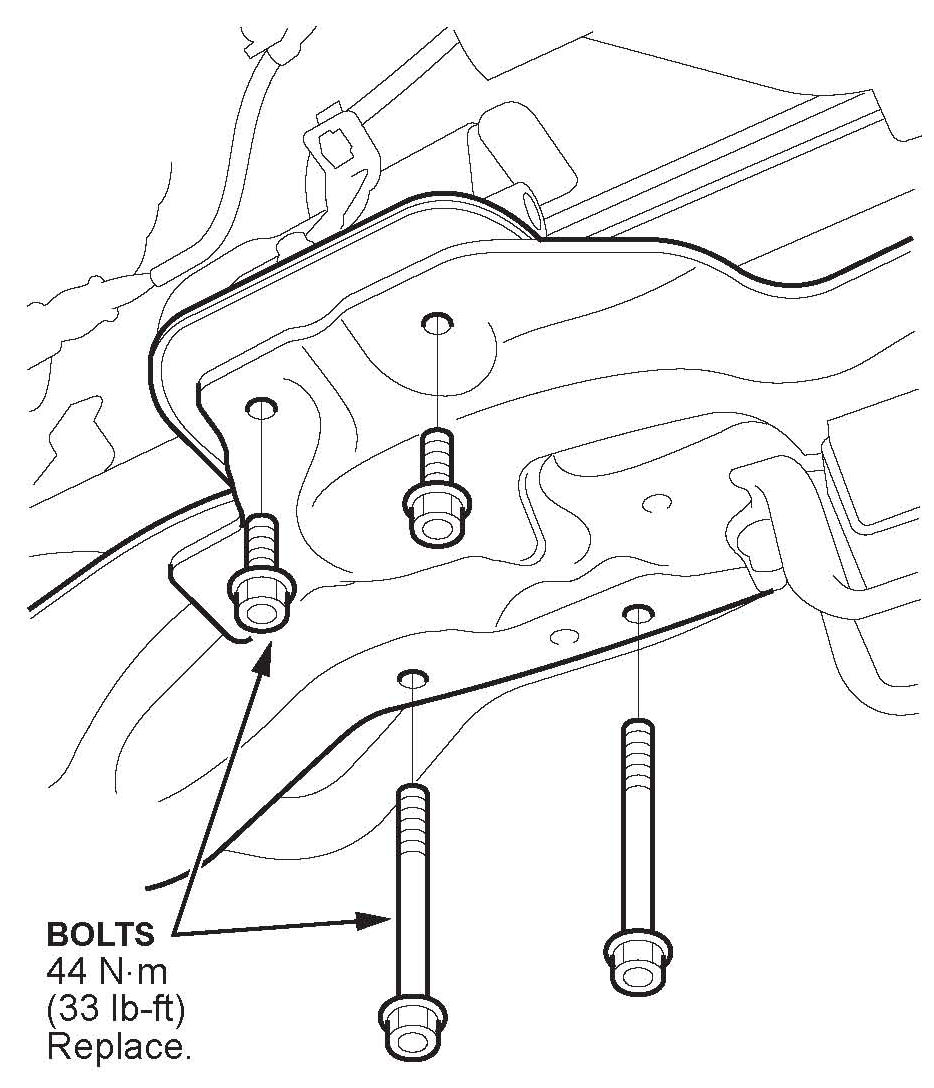 BOLTS
44 N·m
(33 lb-ft)
Replace.