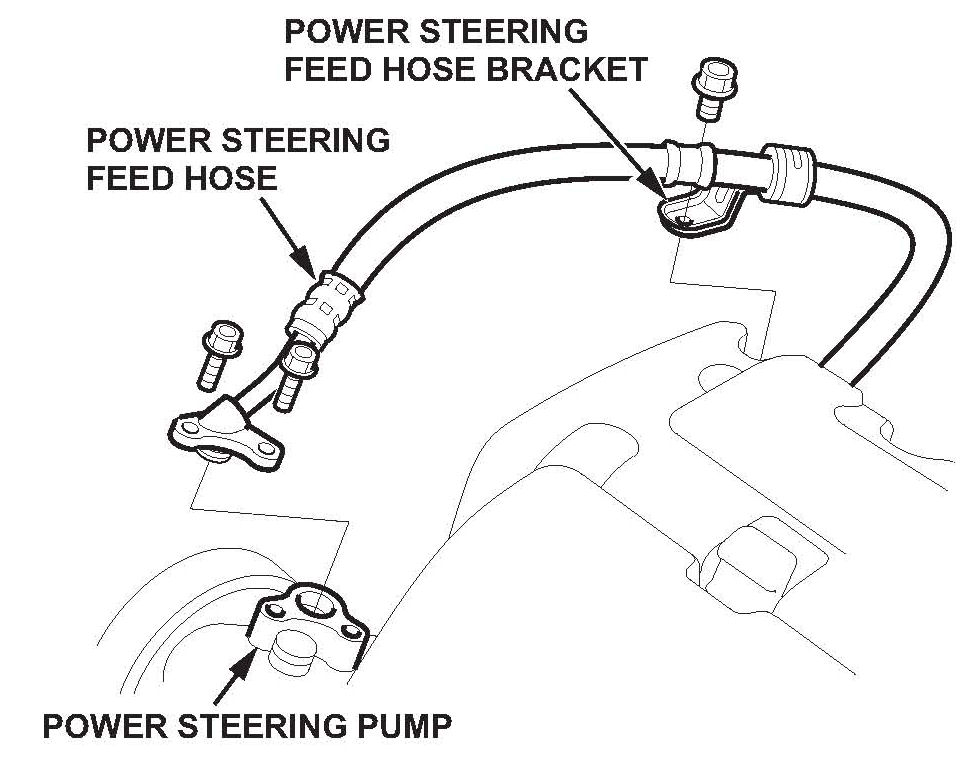 POWER STEERING FEED HOSE BRACKET

POWER STEERING FEED HOSE

POWER STEERING PUMP