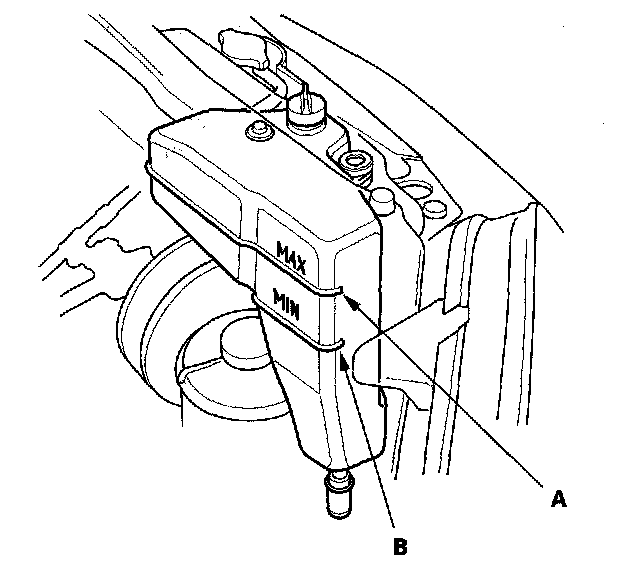 MAX
MIN
A
B