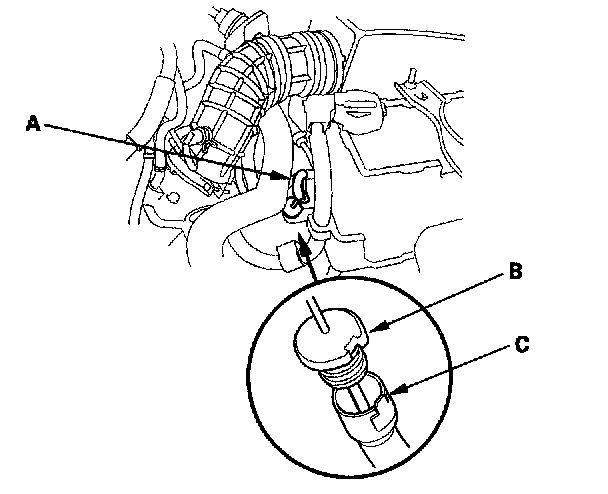 A
B
C