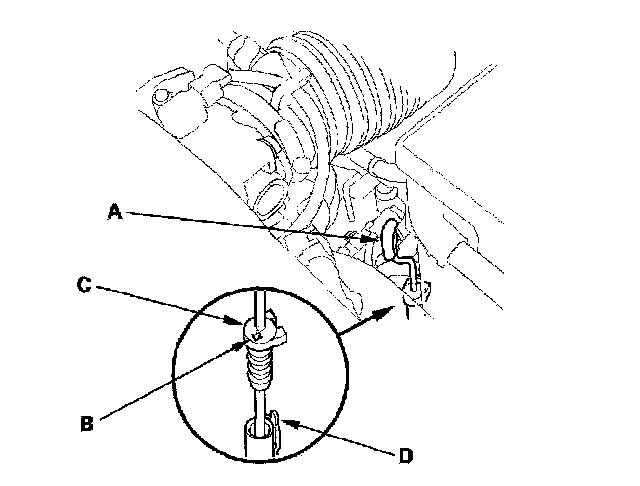 A
C
B
D