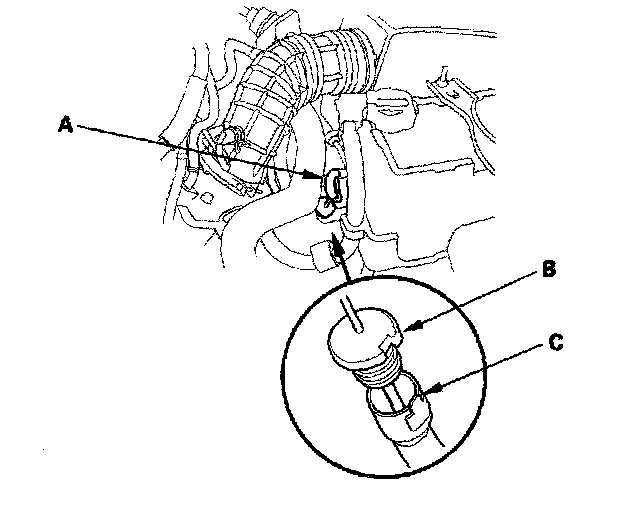 A
B
C