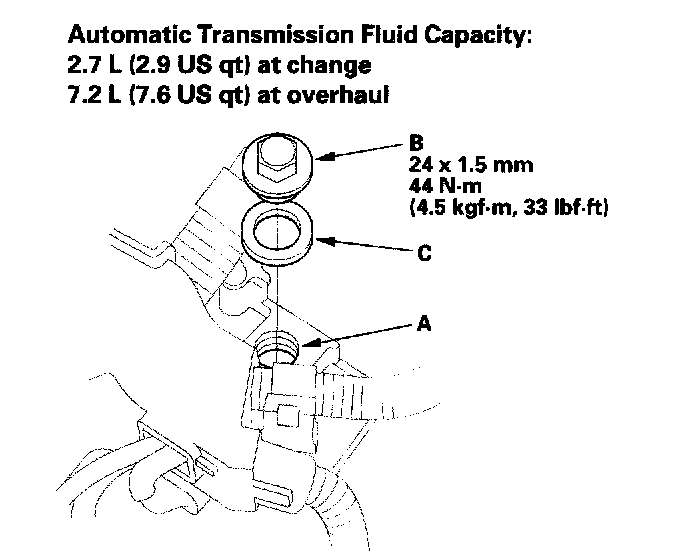 Automatic Transmission Fluid Capacity:
2.7 L (2.9 US qt) at change
7.2 L (7.6 US qt) at overhaul

B
24 x 1.5 mm
44 N·m
(4.5 kgf·m, 33 lbf·ft)

C

A