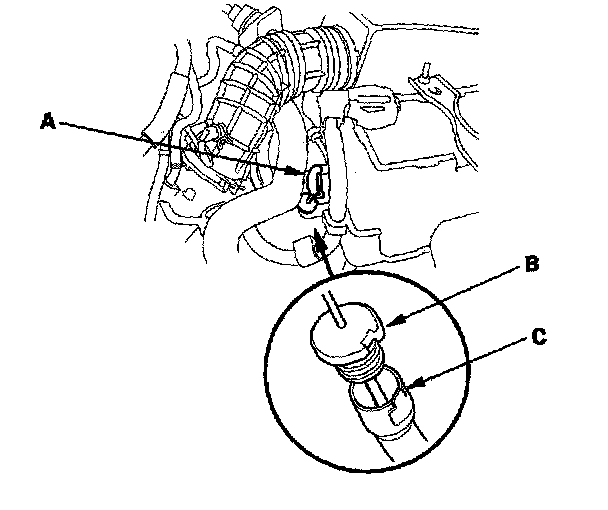 A
B
C