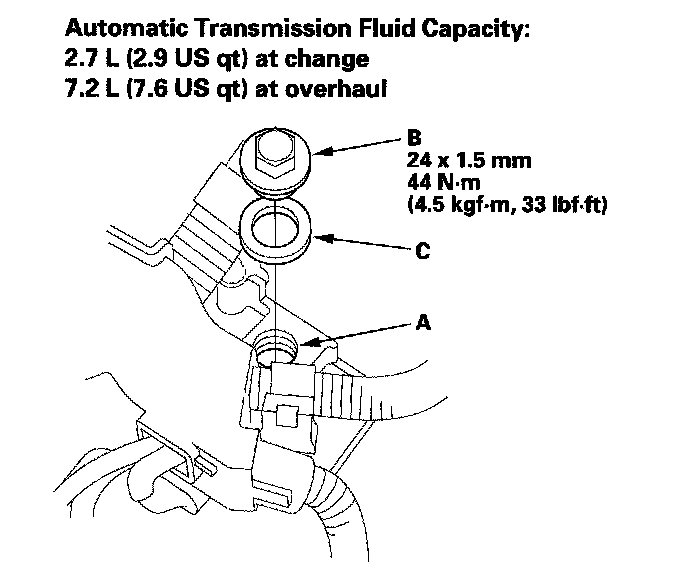 Automatic Transmission Fluid Capacity:
2.7 L (2.9 US qt) at change
7.2 L (7.6 US qt) at overhaul

B
24 x 1.5 mm
44 N·m
(4.5 kgf·m, 33 lbf·ft)

C

A