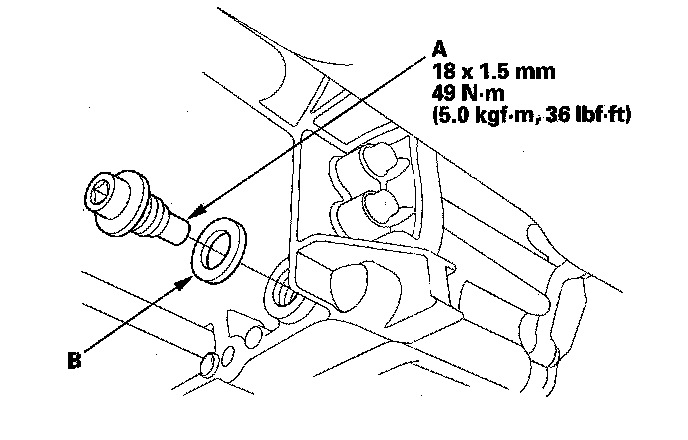 A
18 x 1.5 mm
49 N·m
(5.0 kgf·m, 36 lbf·ft)

B