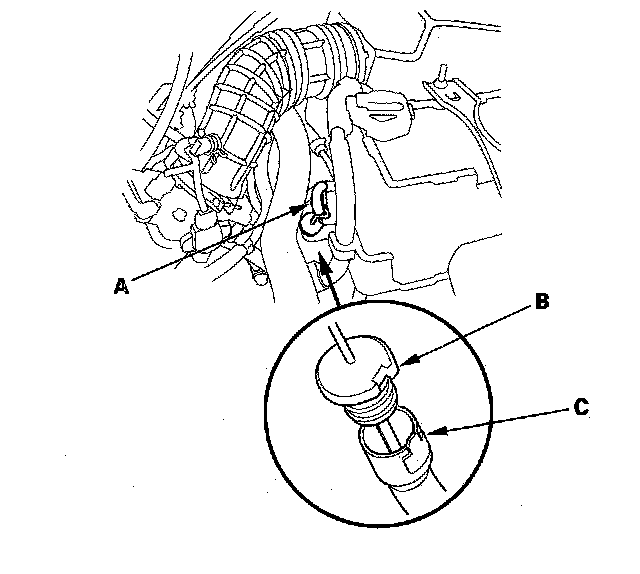 A
B
C