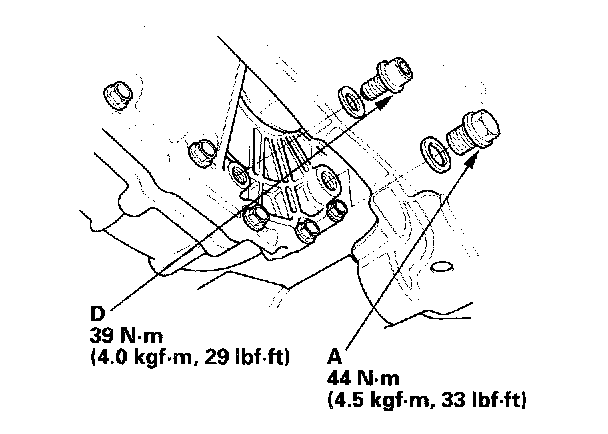 D
39 N·m
(4.0 kgf·m, 29 lbf·ft)

A
44 N·m
(4.5 kgf·m, 33 lbf·ft)