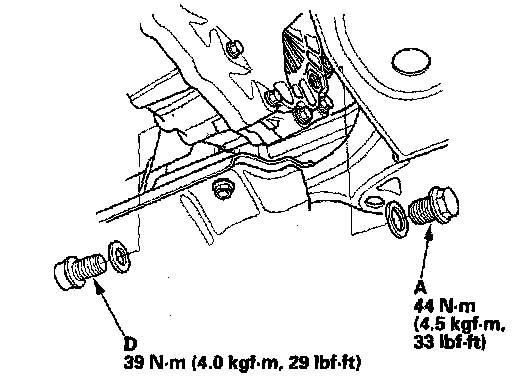 A
44 N·m
(4.5 kgf·m,
33 lbf·ft)

D
39 N·m (4.0 kgf·m, 29 lbf·ft)