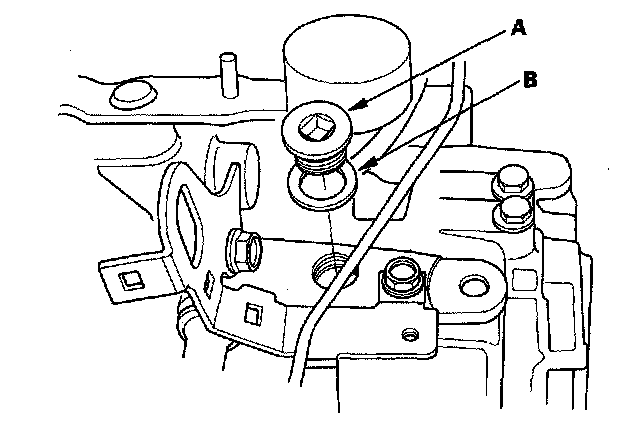 A
B