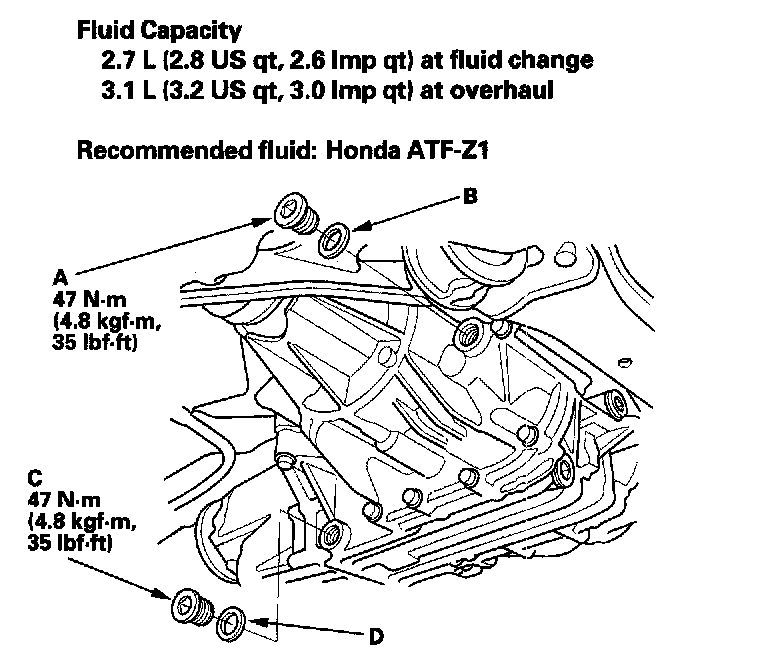 Fluid Capacity
2.7 L (2.8 US qt, 2.6 Imp qt) at fluid change
3.1 L (3.2 US qt, 3.0 Imp qt) at overhaul

Recommended fluid: Honda ATF-Z1

B

A
47 N·m
(4.8 kgf·m,
35 lbf·ft)

C
47 N·m
(4.8 kgf·m,
35 lbf·ft)

D