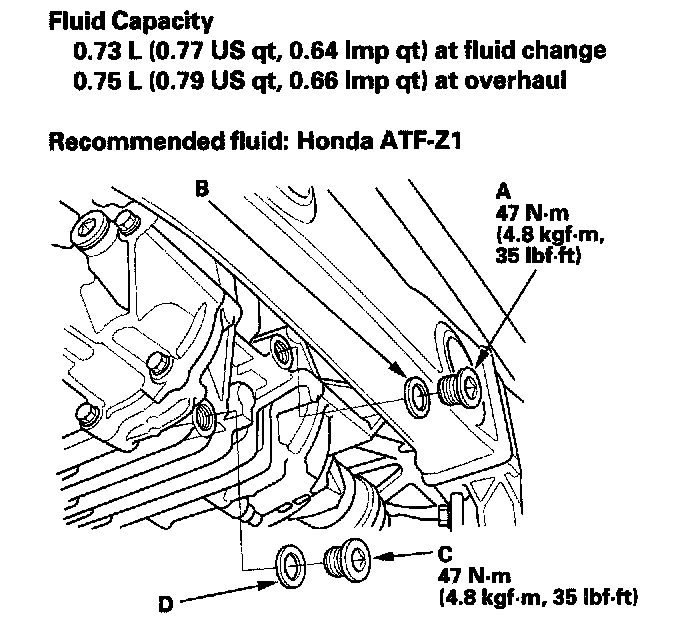 Fluid Capacity
0.73 L (0.77 US qt, 0.64 Imp qt) at fluid change
0.75 L (0.79 US qt, 0.66 Imp qt) at overhaul

Recommended fluid: Honda ATF-Z1

B

A
47 N·m
(4.8 kgf·m,
35 lbf·ft)

C
47 N·m
(4.8 kgf·m, 35 lbf·ft)

D