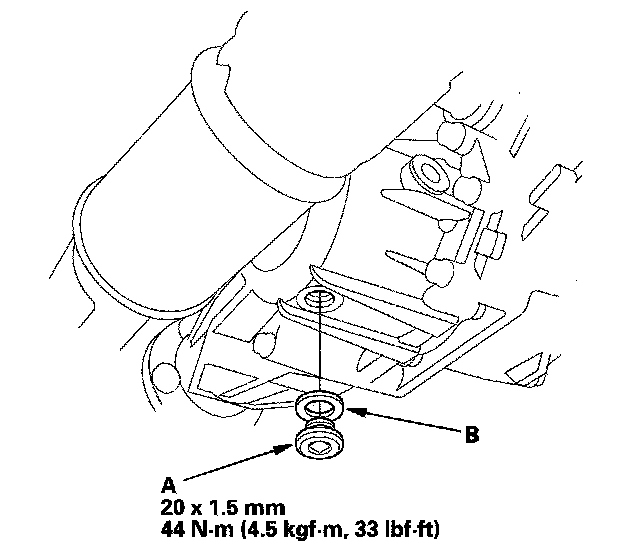 B

A
20 x 1.5 mm
44 N·m (4.5 kgf·m, 33 lbf·ft)