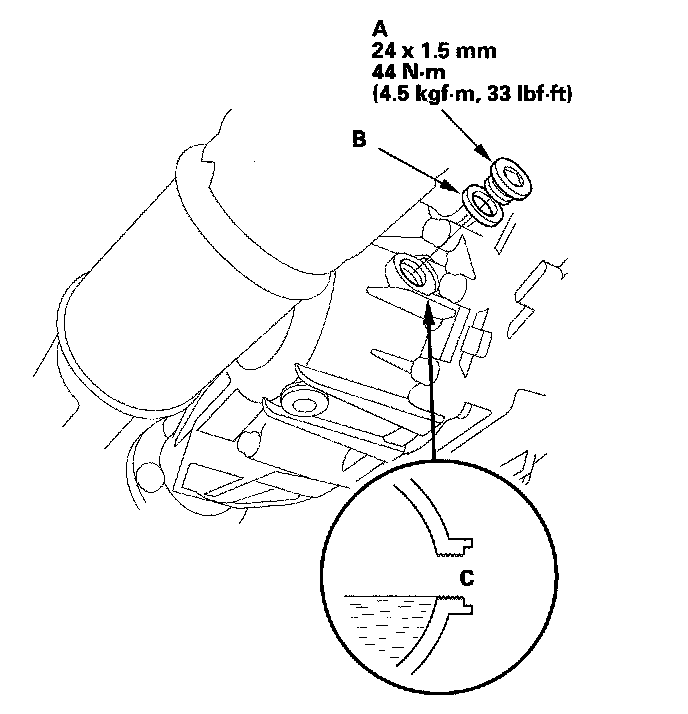 A
24 x 1.5 mm
44 N·m
(4.5 kgf·m, 33 lbf·ft)

B

C