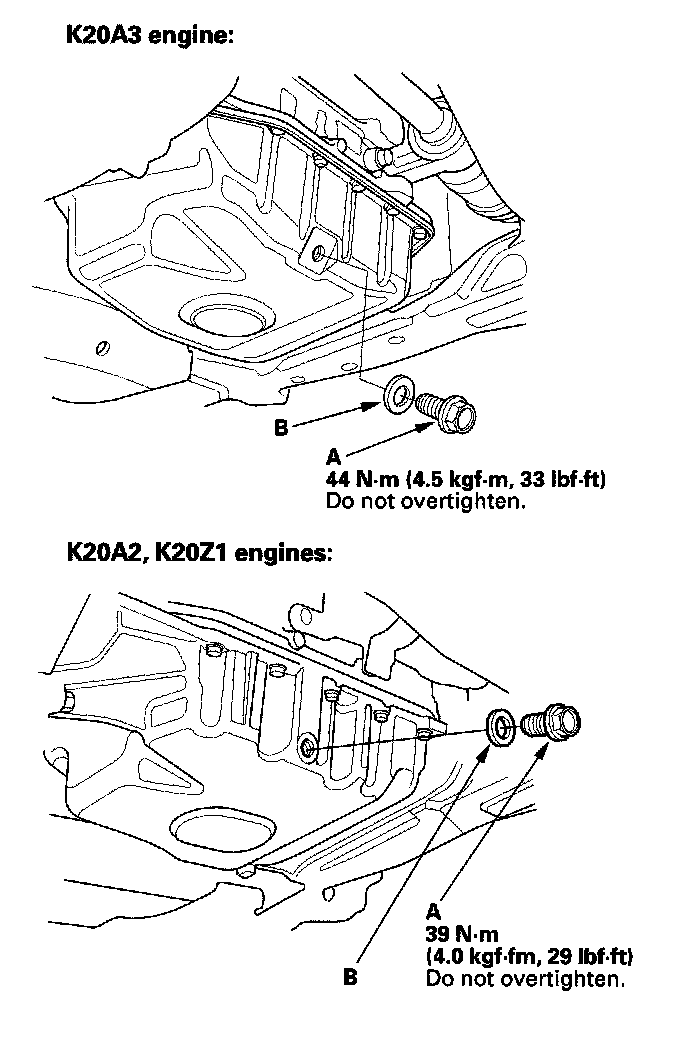 K20A3 engine:

B

A
44 N·m (4.5 kgf·m, 33 lbf·ft)
Do not overtighten.

K20A2, K20Z1 engines:

A
39 N·m
(4.0 kgf·fm, 29 lbf·ft)
Do not overtighten.

B