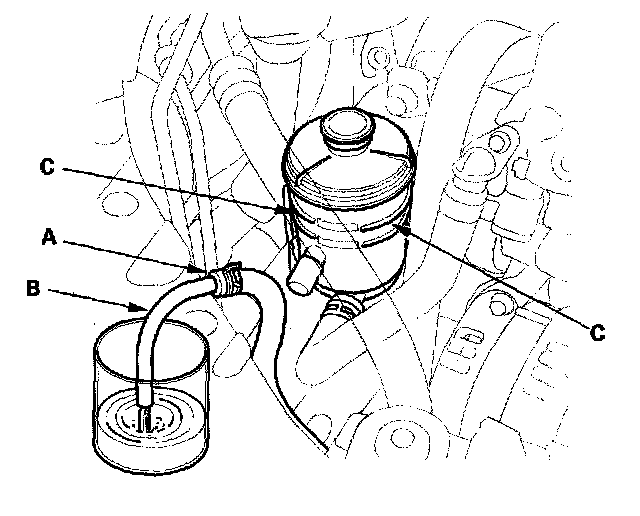 C
A
B
C