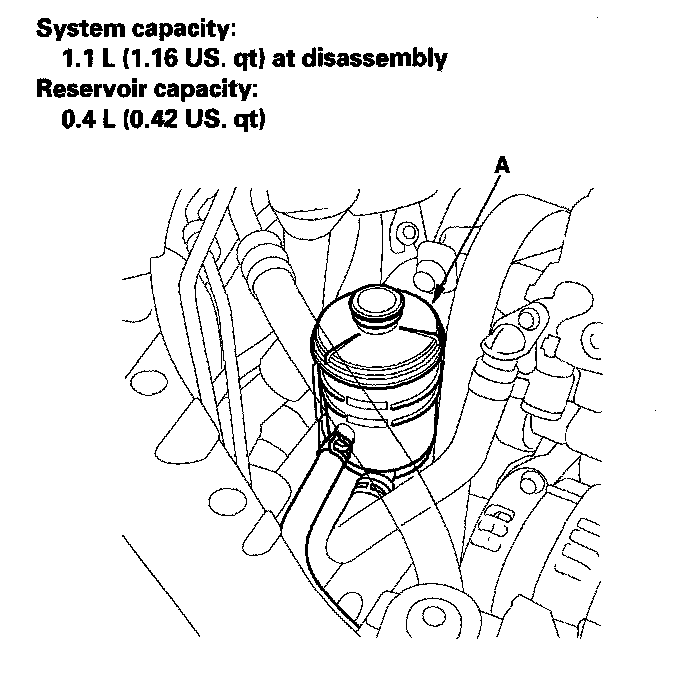 System capacity:
1.1 L (1.16 US. qt) at disassembly
Reservoir capacity:
0.4 L (0.42 US. qt)

A