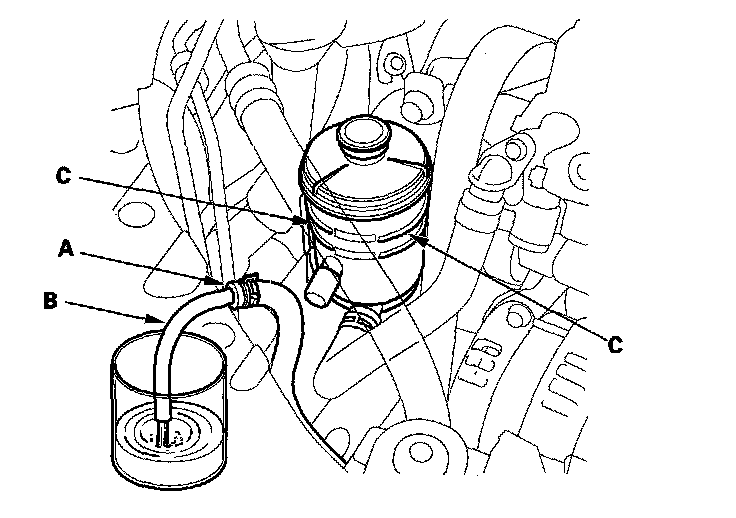 C
A
B
C