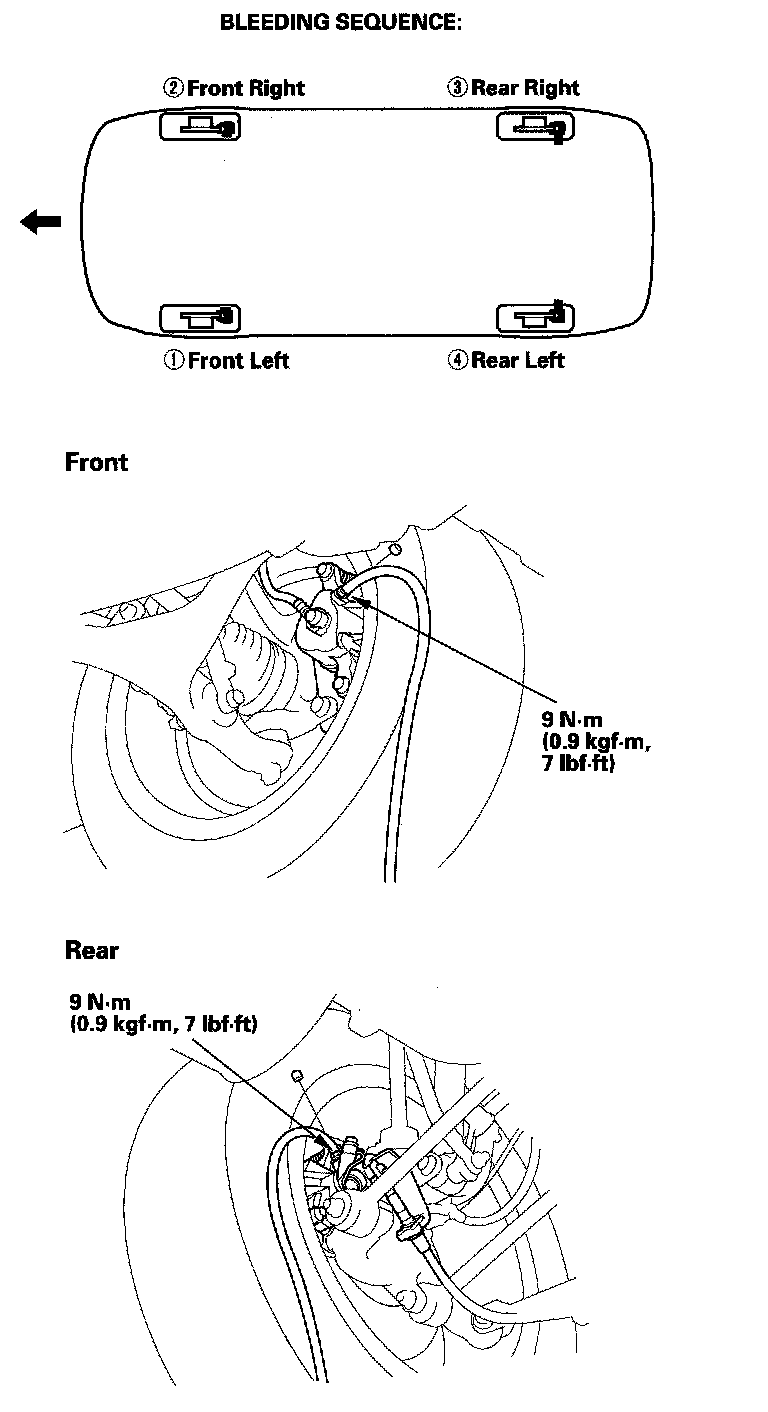 BLEEDING SEQUENCE:

② Front Right

③ Rear Right

① Front Left

④ Rear Left

Front

9 N·m
(0.9 kgf·m,
7 lbf·ft)

Rear

9 N·m
(0.9 kgf·m, 7 lbf·ft)