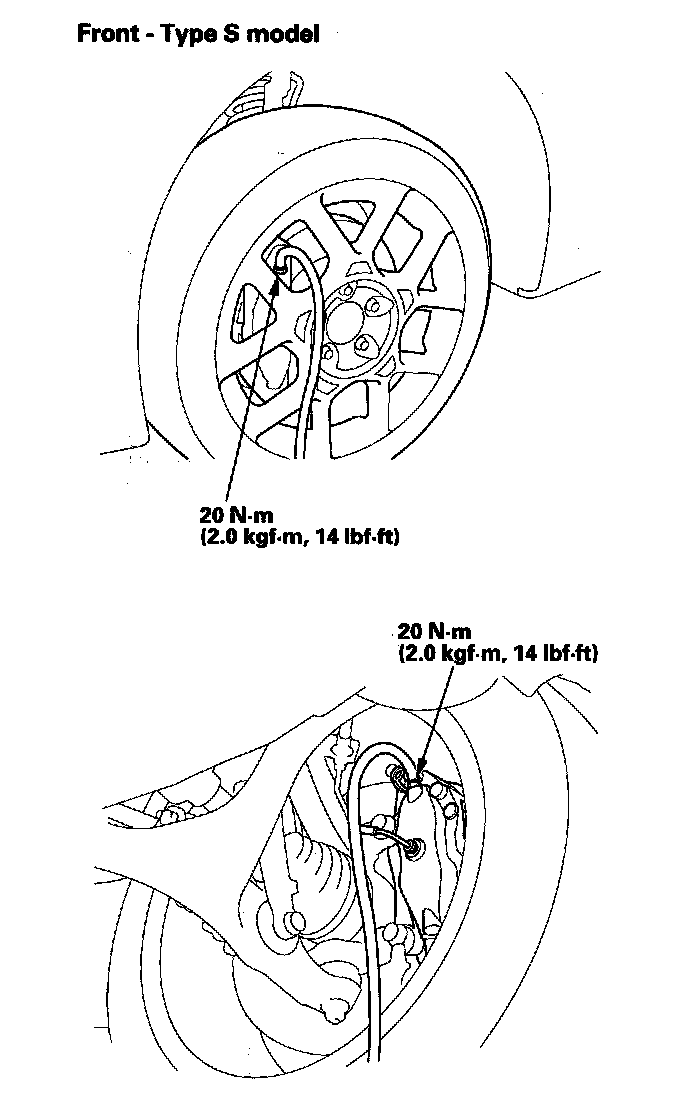 Front - Type S model

20 N·m
(2.0 kgf·m, 14 lbf·ft)

20 N·m
(2.0 kgf·m, 14 lbf·ft)