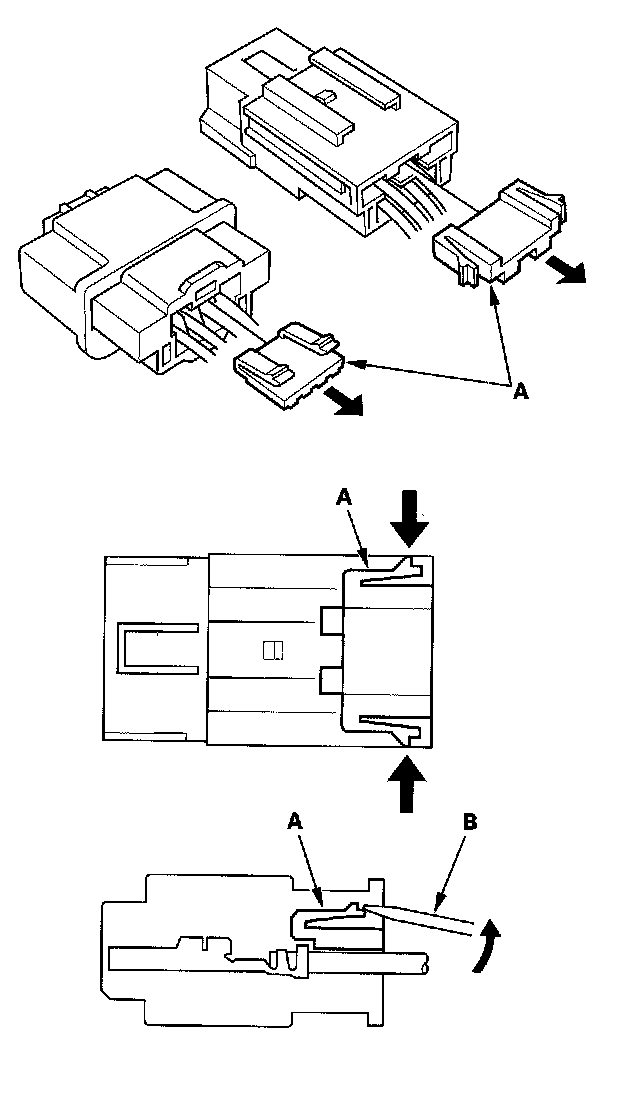 A

A

A

B