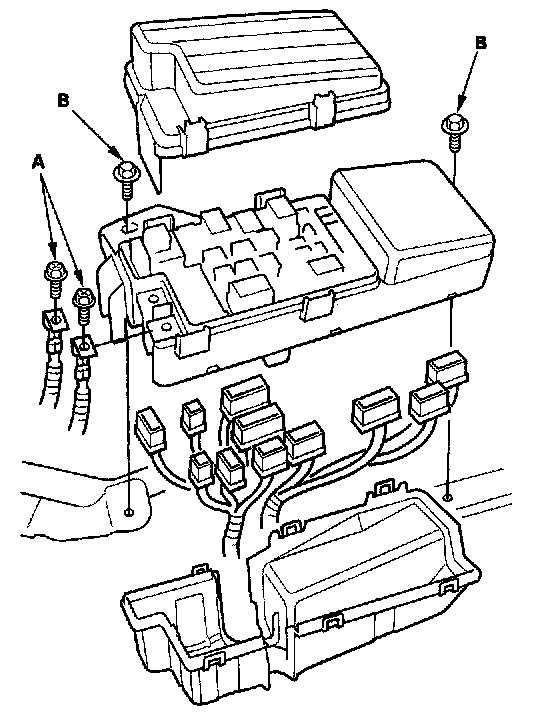 B
B
A