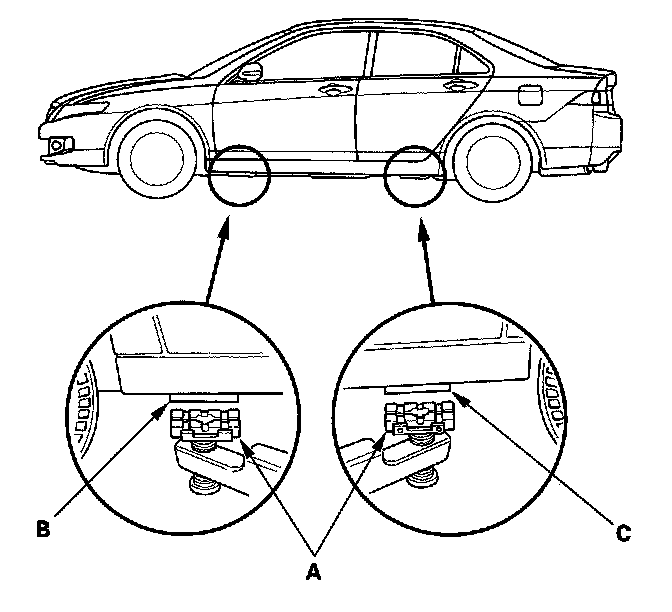 B

A

C