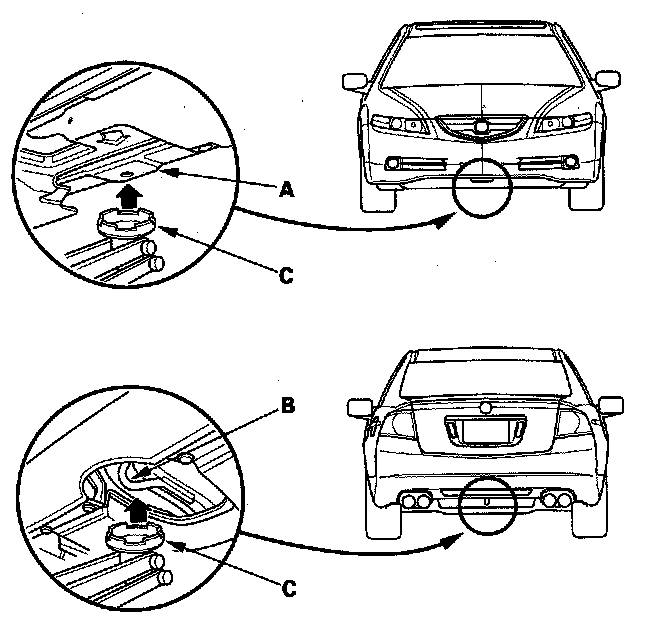 A

C

B

C