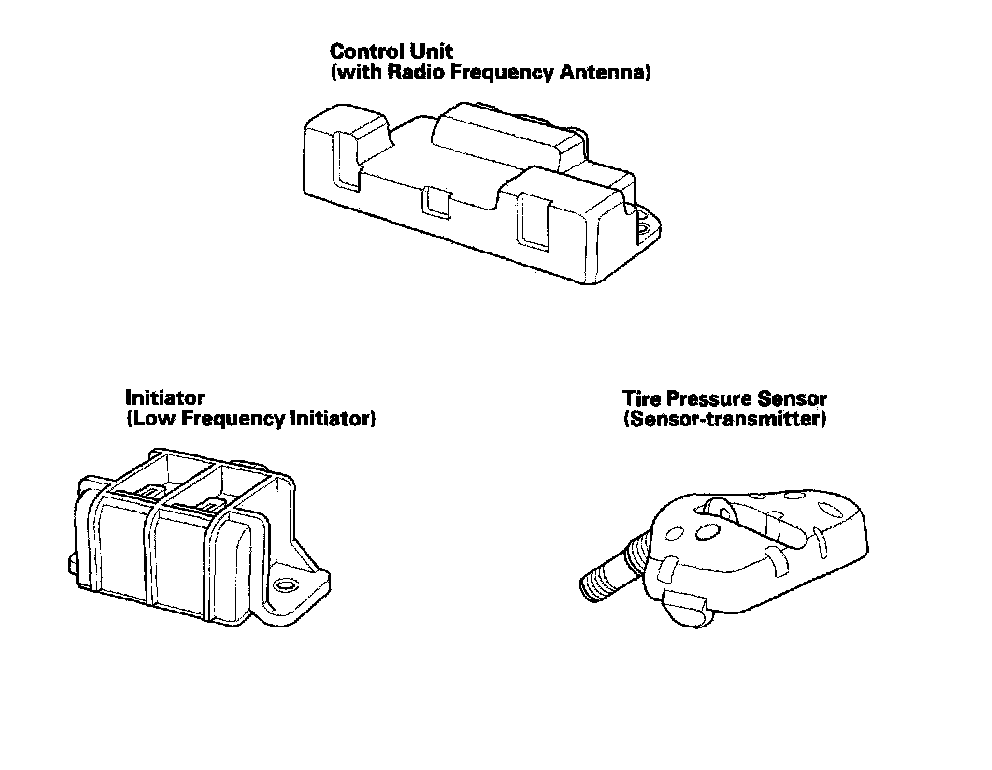 Control Unit
(with Radio Frequency Antenna)

Initiator
(Low Frequency Initiator)

Tire Pressure Sensor
(Sensor-transmitter)