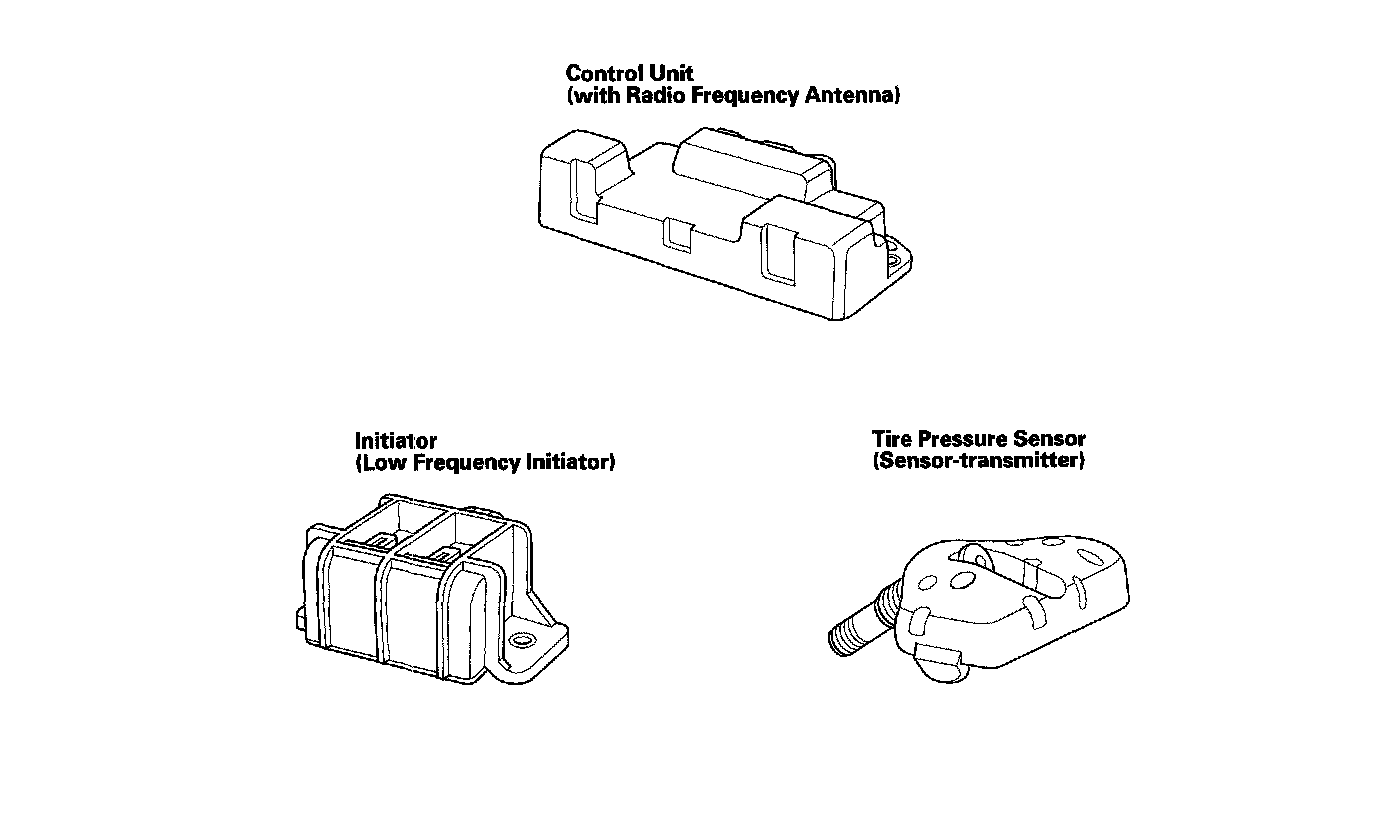 Control Unit
(with Radio Frequency Antenna)

Initiator
(Low Frequency Initiator)

Tire Pressure Sensor
(Sensor-transmitter)