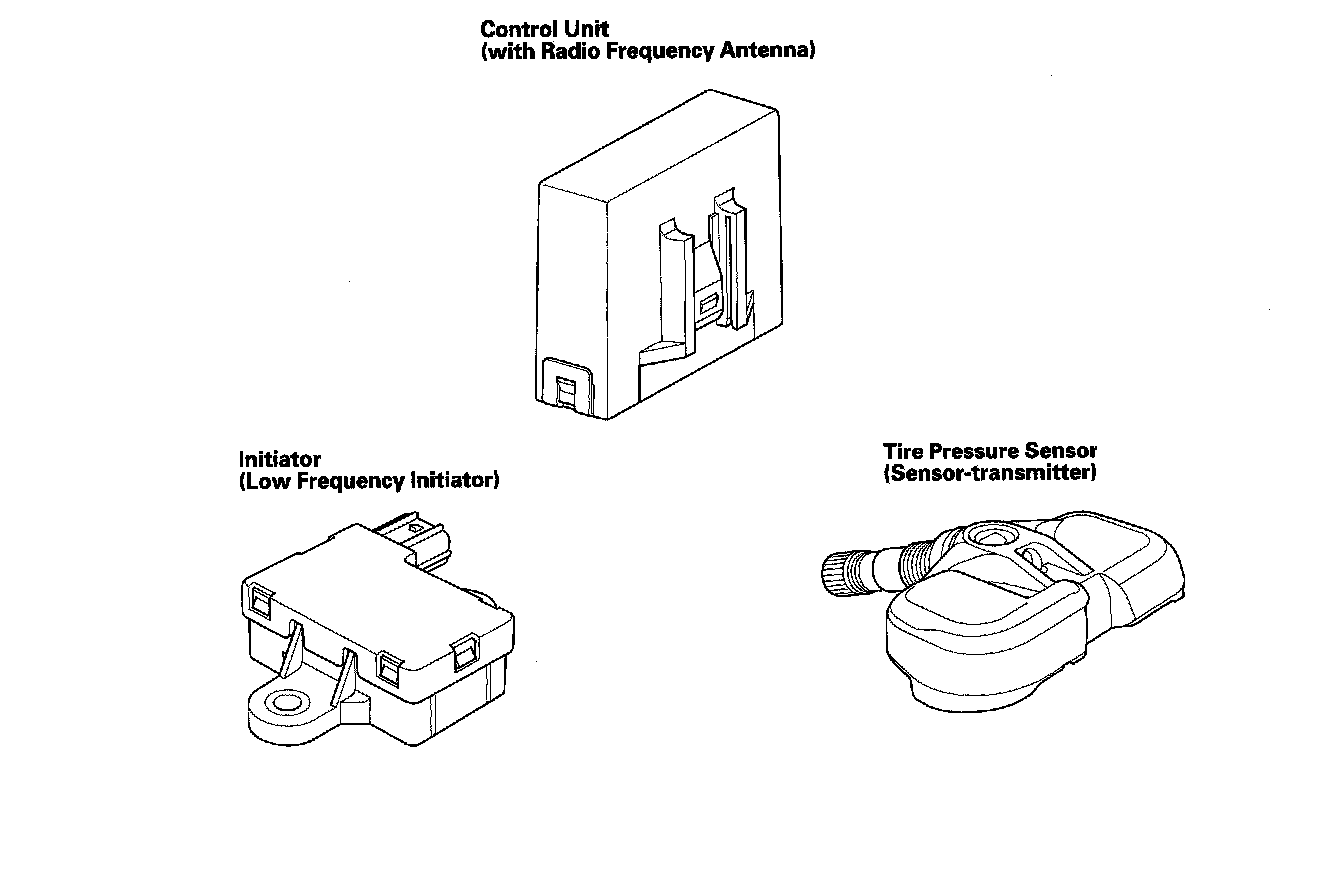 Control Unit
(with Radio Frequency Antenna)

Initiator
(Low Frequency Initiator)

Tire Pressure Sensor
(Sensor-transmitter)