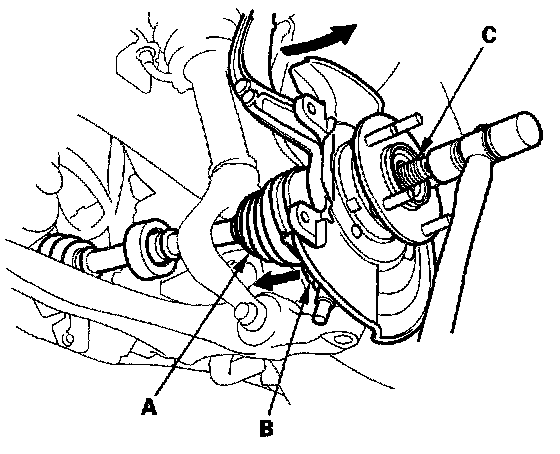 C

A

B