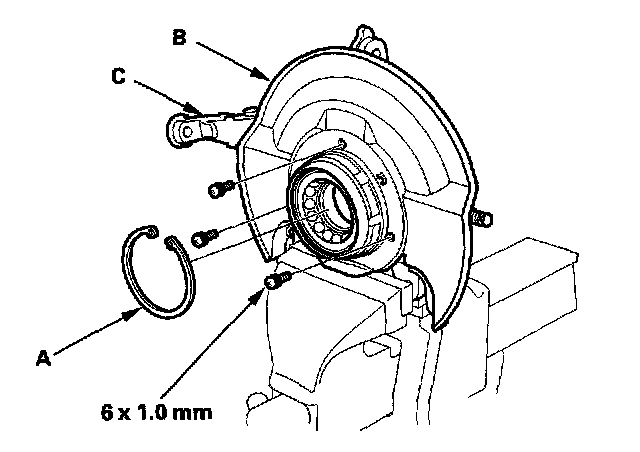 B

C

A

6 x 1.0 mm