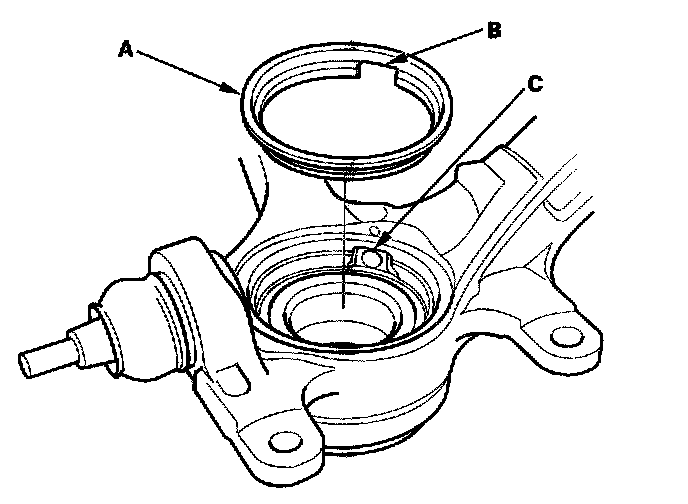 A
B
C