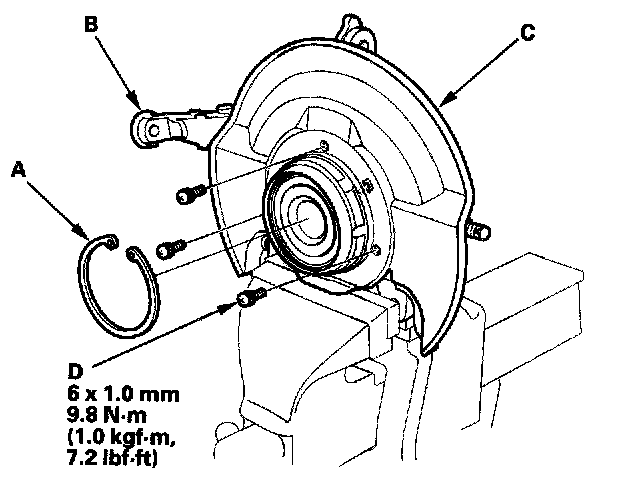 B

C

A

D
6 x 1.0 mm
9.8 N·m
(1.0 kgf·m,
7.2 lbf·ft)