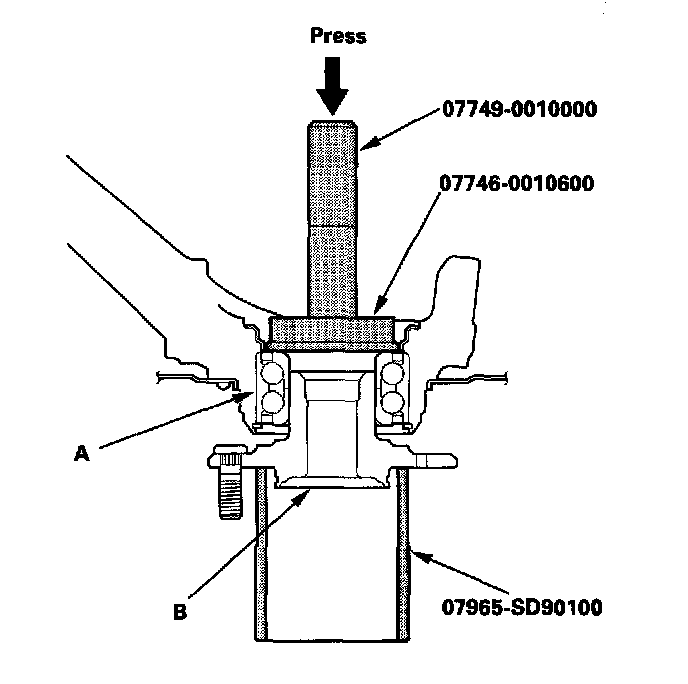 Press

07749-0010000

07746-0010600

A

B

07965-SD90100