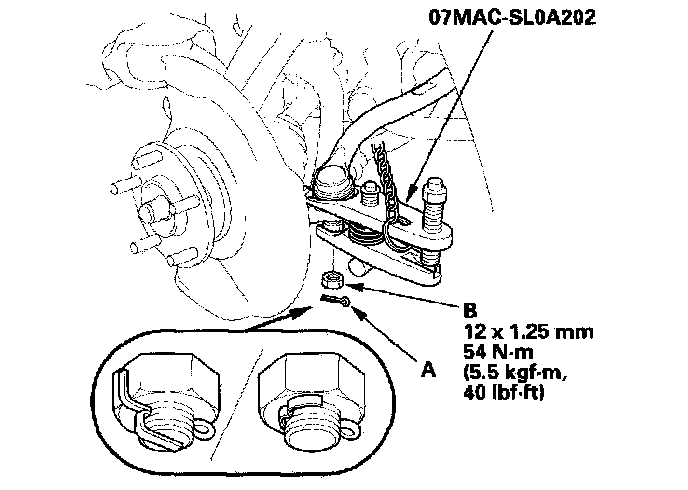 07MAC-SL0A202

B
12 x 1.25 mm
54 N·m
(5.5 kgf·m,
40 lbf·ft)

A