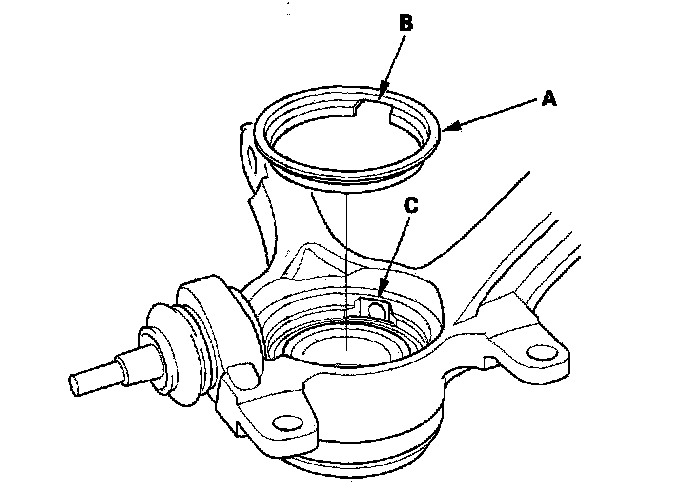 B
A
C