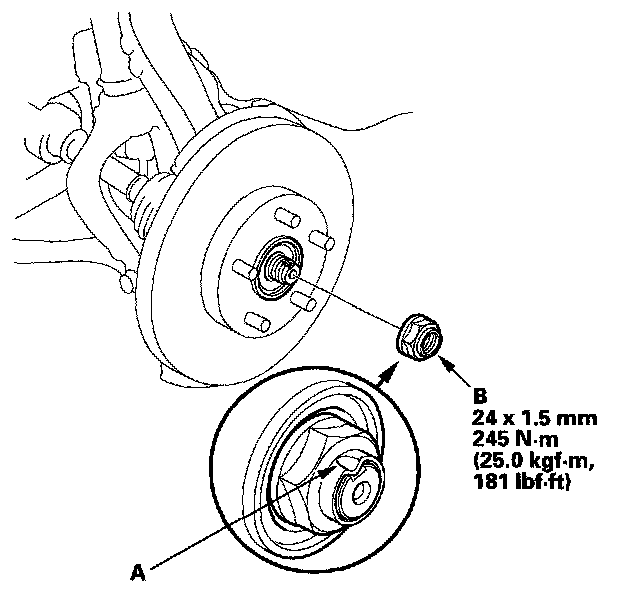 B
24 x 1.5 mm
245 N·m
(25.0 kgf·m,
181 lbf·ft)

A