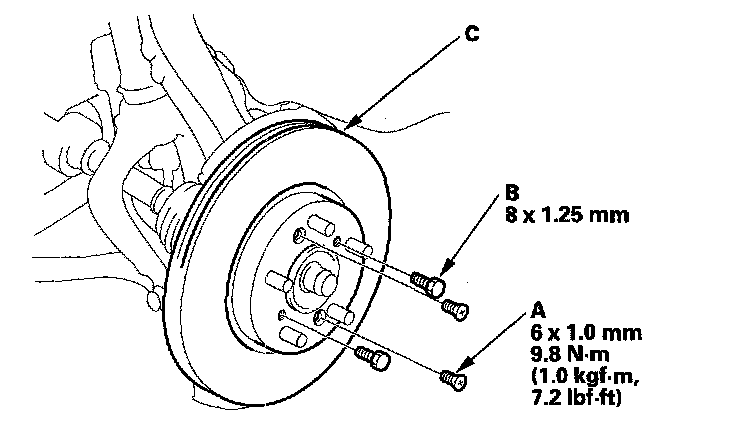 C

B
8 x 1.25 mm

A
6 x 1.0 mm
9.8 N·m
(1.0 kgf·m,
7.2 lbf·ft)