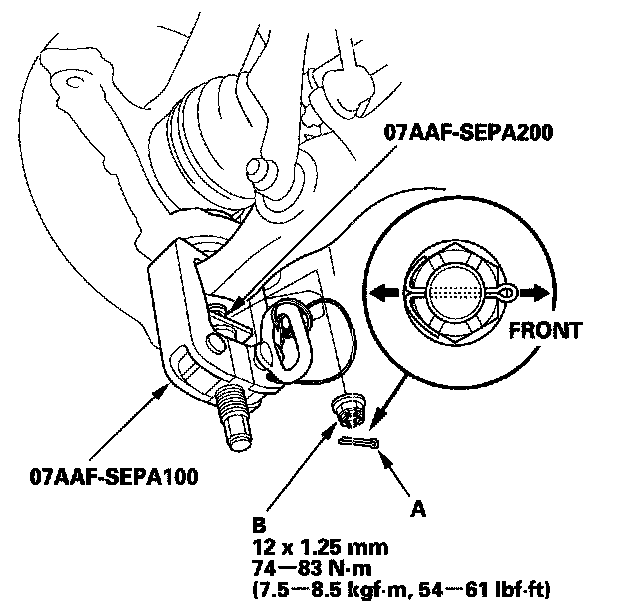 07AAF-SEPA200

FRONT

07AAF-SEPA100

A

B
12 x 1.25 mm
74—83 N·m
(7.5—8.5 kgf·m, 54—61 lbf·ft)