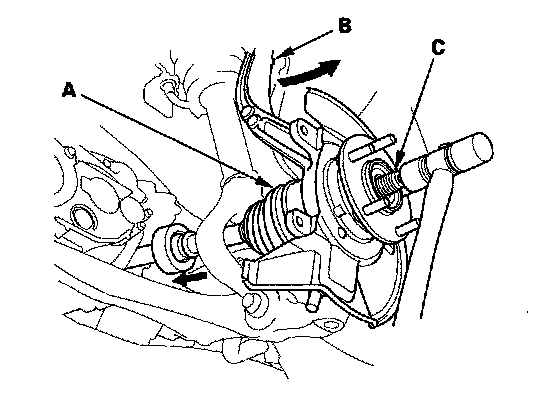 B
C
A