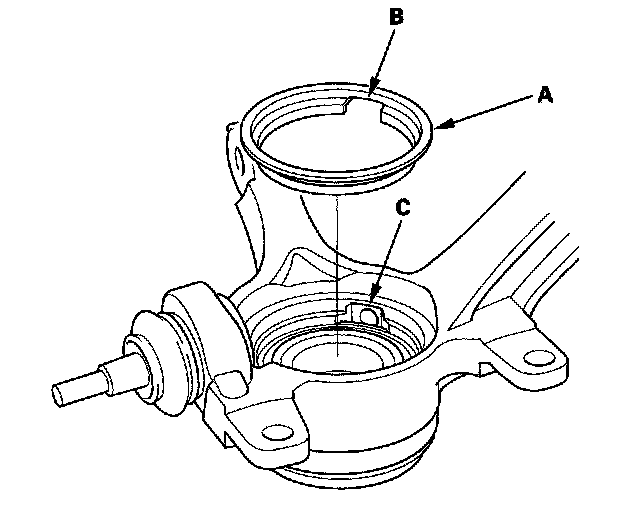 B
A
C