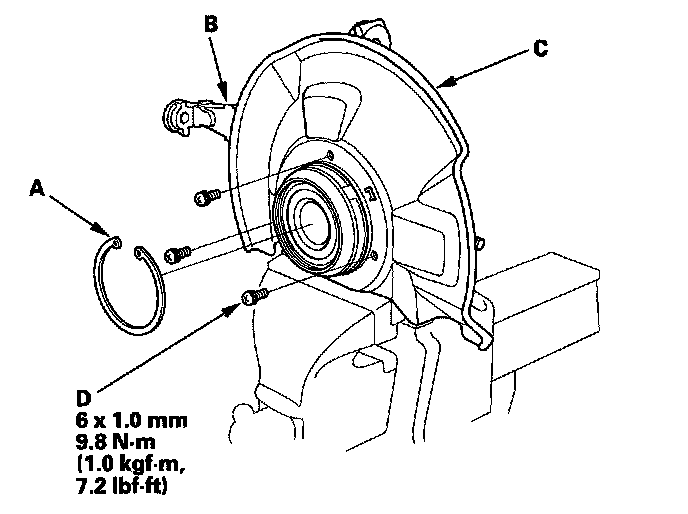 B

C

A

D
6 x 1.0 mm
9.8 N·m
(1.0 kgf·m,
7.2 lbf·ft)