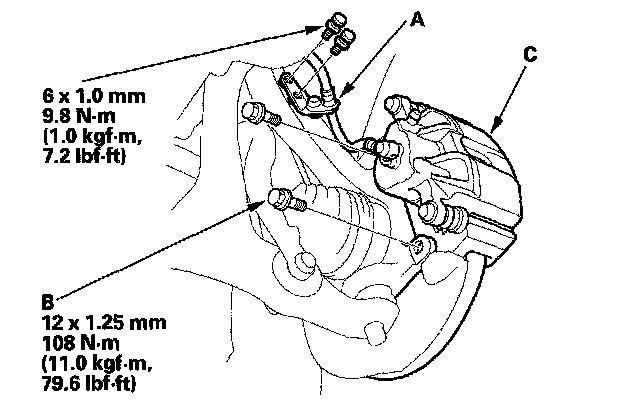 A

C

6 x 1.0 mm
9.8 N·m
(1.0 kgf·m,
7.2 lbf·ft)

B
12 x 1.25 mm
108 N·m
(11.0 kgf·m,
79.6 lbf·ft)