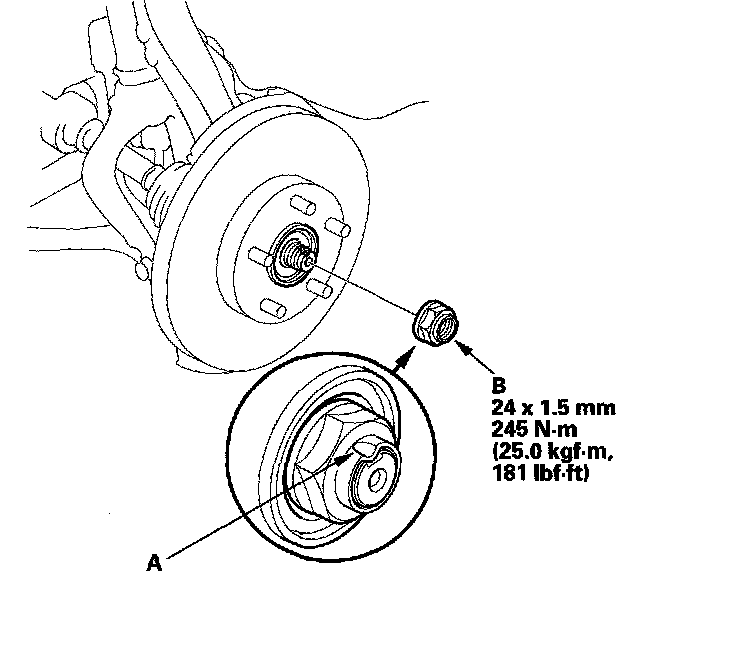 B
24 x 1.5 mm
245 N·m
(25.0 kgf·m,
181 lbf·ft)

A