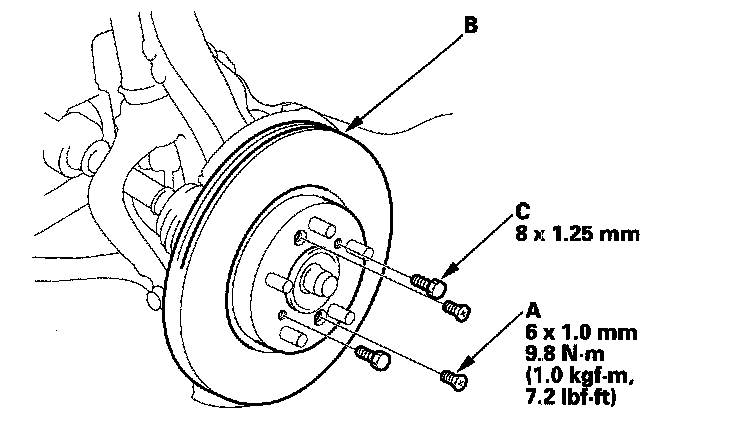 B

C
8 x 1.25 mm

A
6 x 1.0 mm
9.8 N·m
(1.0 kgf·m,
7.2 lbf·ft)