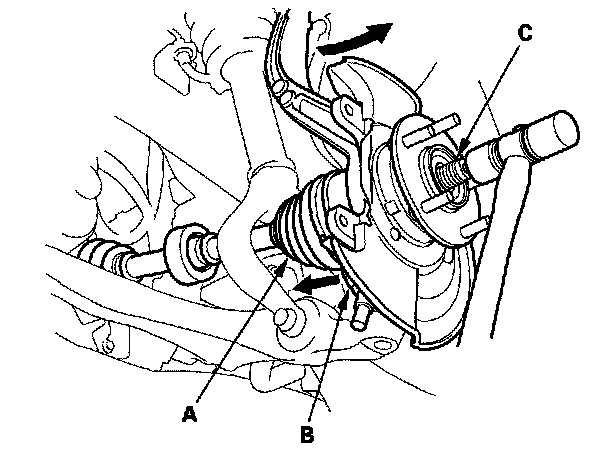 C

A

B