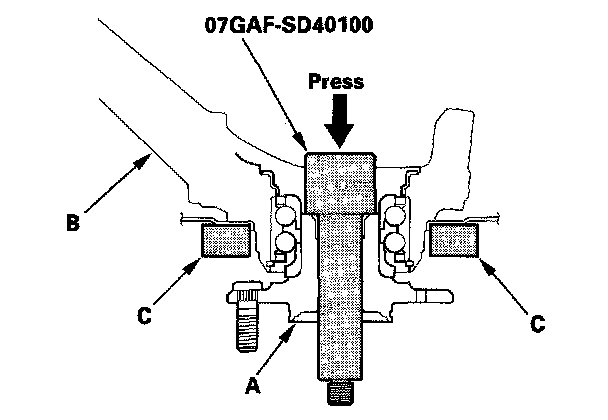 07GAF-SD40100

Press

B

C

C

A